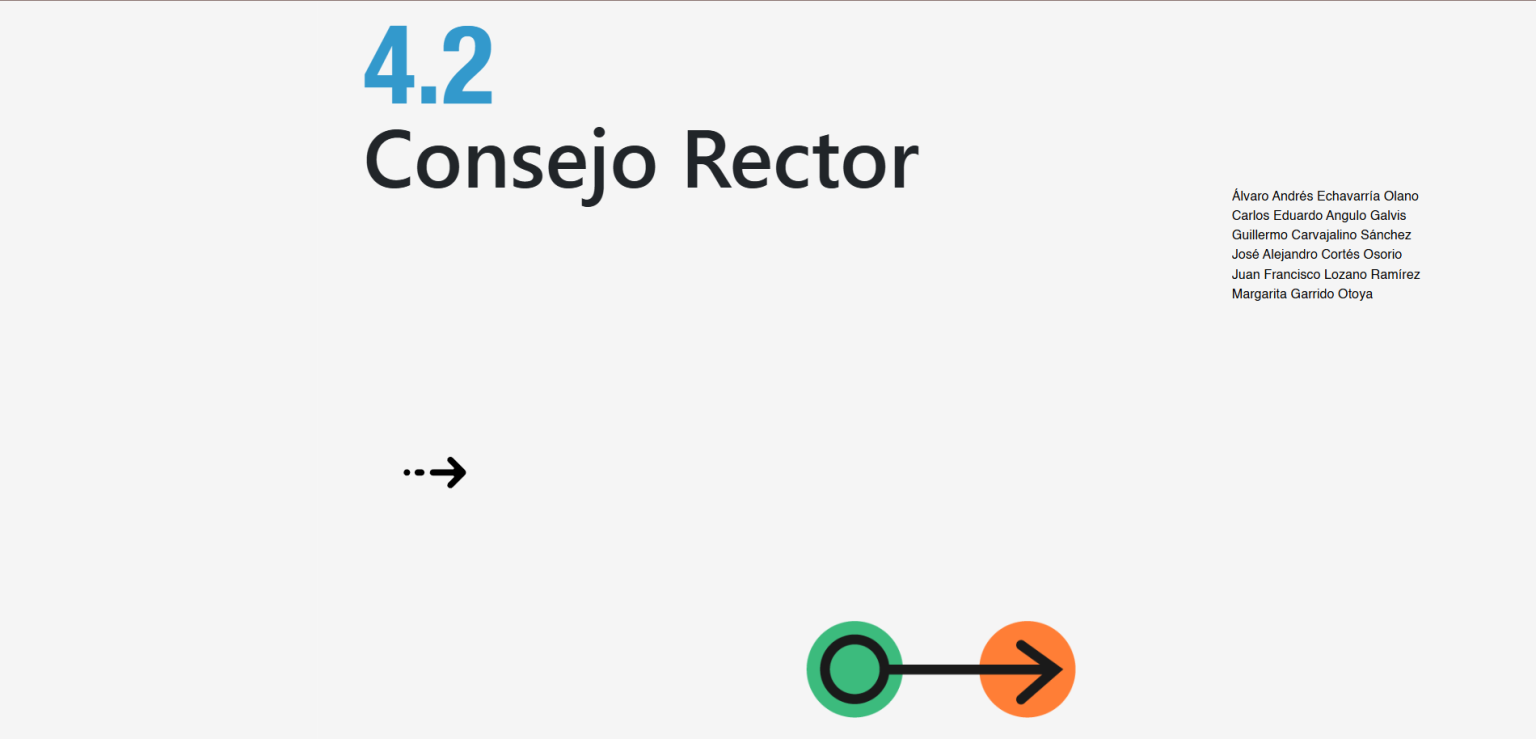 4.2
Consejo Rector

Álvaro Andrés Echavarría Olano
Carlos Eduardo Angulo Galvis
Guillermo Carvajalino Sánchez
José Alejandro Cortés Osorio
Juan Francisco Lozano Ramírez
Margarita Garrido Otoya