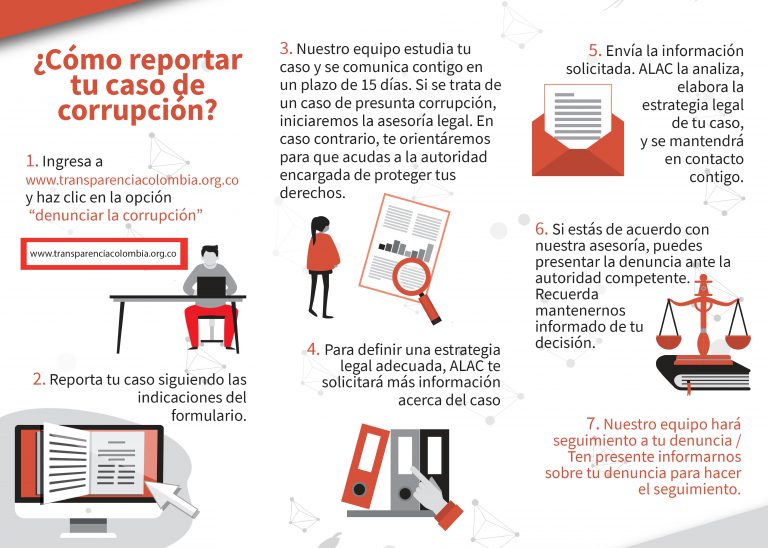 ¿Cómo reportar tu caso de corrupción?

1. Ingresa a www.transparenciacolombia.org.co y haz clic en la opción "denunciar la corrupción"

www.transparenciacolombia.org.co

2. Reporta tu caso siguiendo las indicaciones del formulario.

3. Nuestro equipo estudia tu caso y se comunica contigo en un plazo de 15 días. Si se trata de un caso de presunta corrupción, iniciaremos la asesoría legal. En caso contrario, te orientáremos para que acudas a la autoridad encargada de proteger tus derechos.

4. Para definir una estrategia legal adecuada, ALAC te solicitará más información acerca del caso

5. Envía la información solicitada. ALAC la analiza, elabora la estrategia legal de tu caso, y se mantendrá en contacto contigo.

6. Si estás de acuerdo con nuestra asesoría, puedes presentar la denuncia ante la autoridad competente. Recuerda mantenernos informado de tu decisión.

7. Nuestro equipo hará seguimiento a tu denuncia / Ten presente informarnos sobre tu denuncia para hacer el seguimiento.